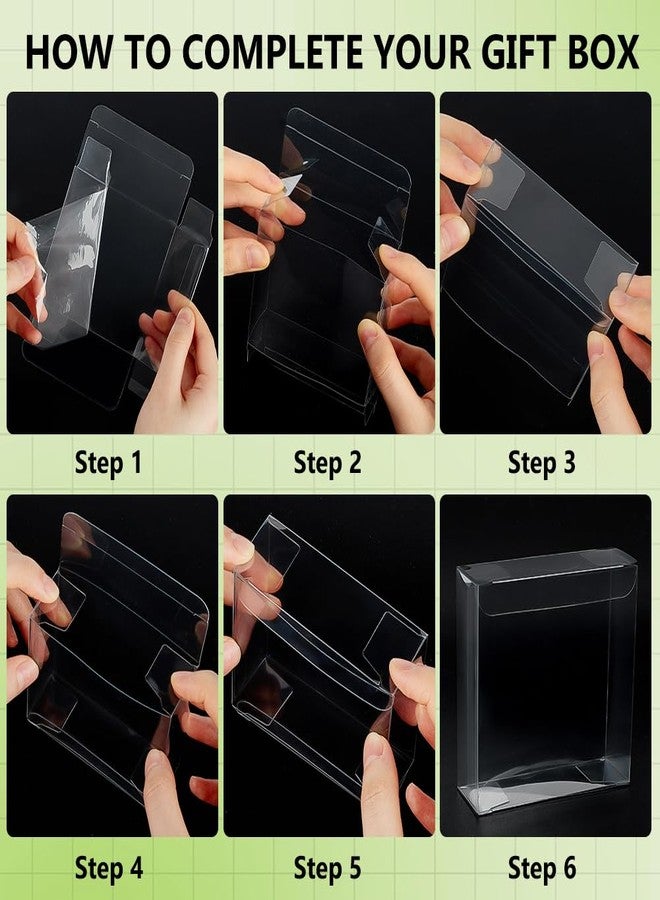 HOW TO COMPLETE YOUR GIFT BOX

Step 1

Step 2

Step 3

Step 4

Step 5

Step 6